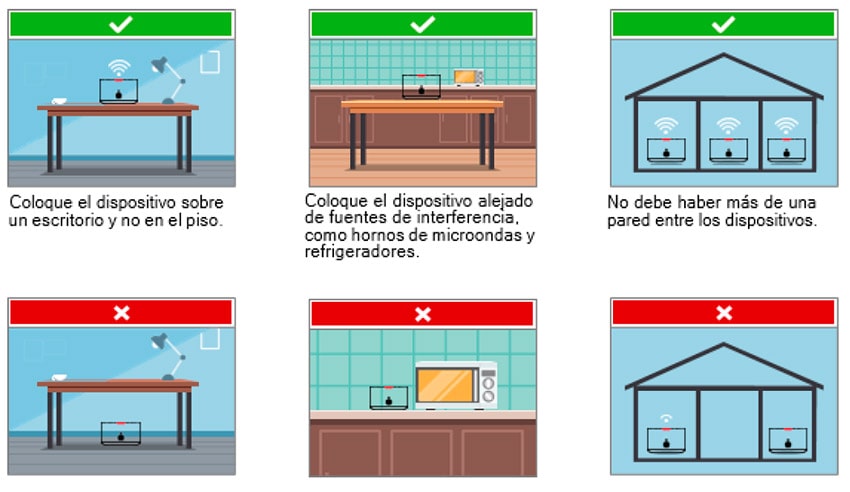 Coloque el dispositivo sobre un escritorio y no en el piso.

Coloque el dispositivo alejado de fuentes de interferencia, como hornos de microondas y refrigeradores.

No debe haber más de una pared entre los dispositivos.